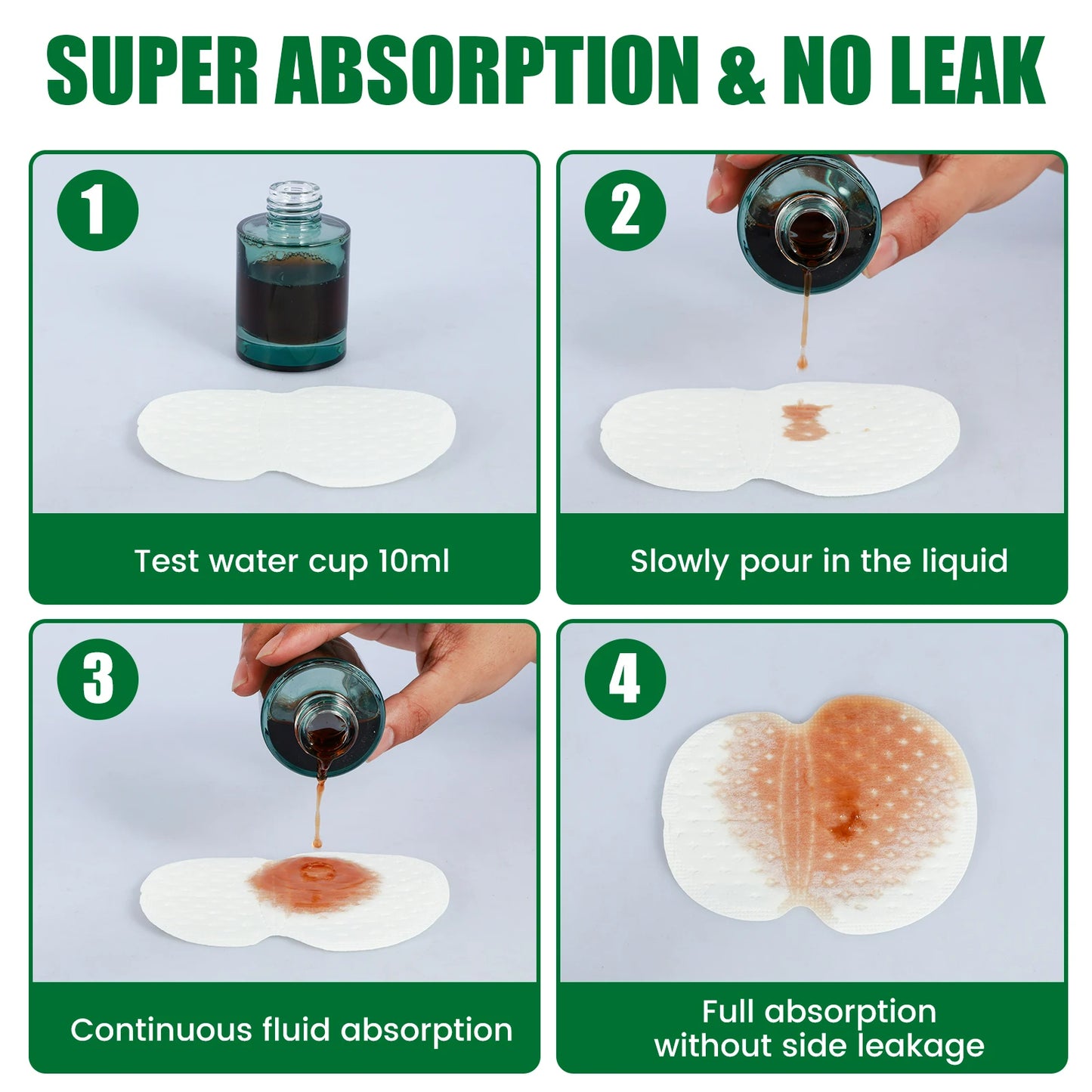 SUPER ABSORPTION & NO LEAK

1

Test water cup 10ml

2

Slowly pour in the liquid

3

Continuous fluid absorption

4

Full absorption without side leakage