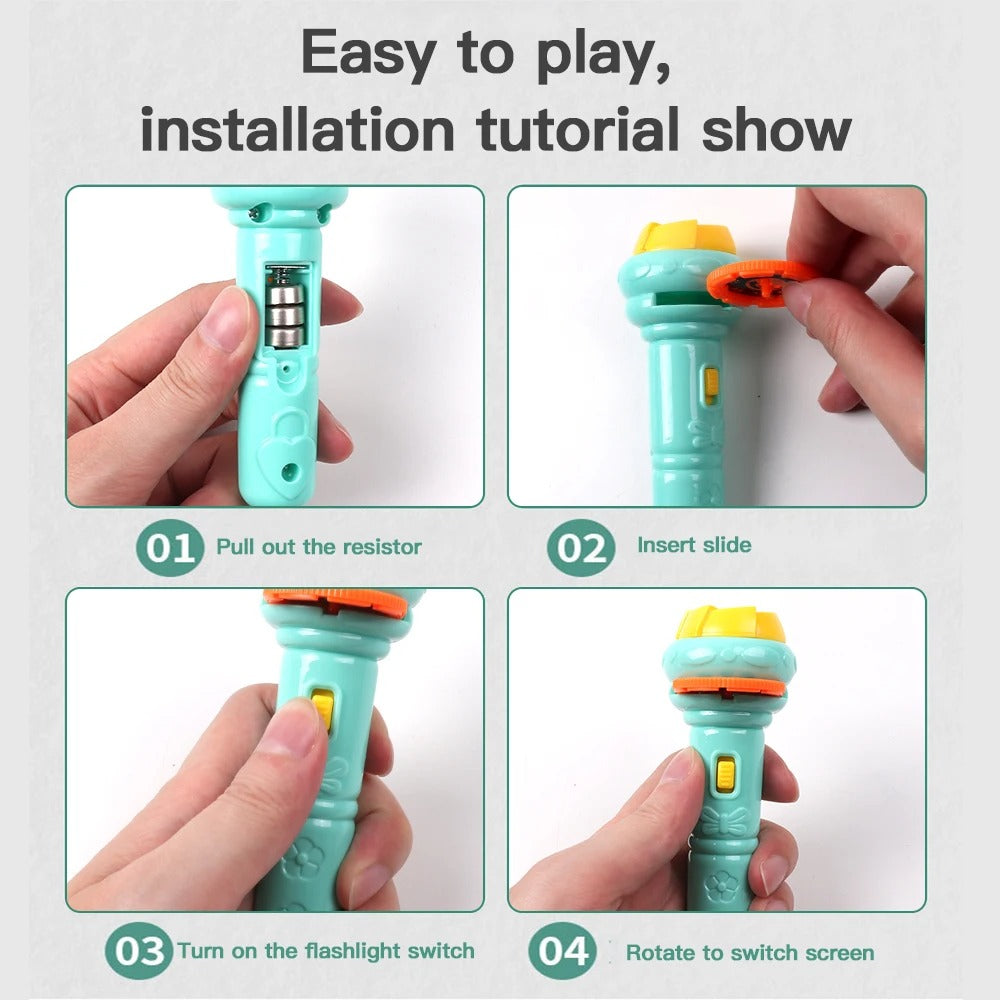 Easy to play,
installation tutorial show

01 Pull out the resistor

02 Insert slide

03 Turn on the flashlight switch

04 Rotate to switch screen