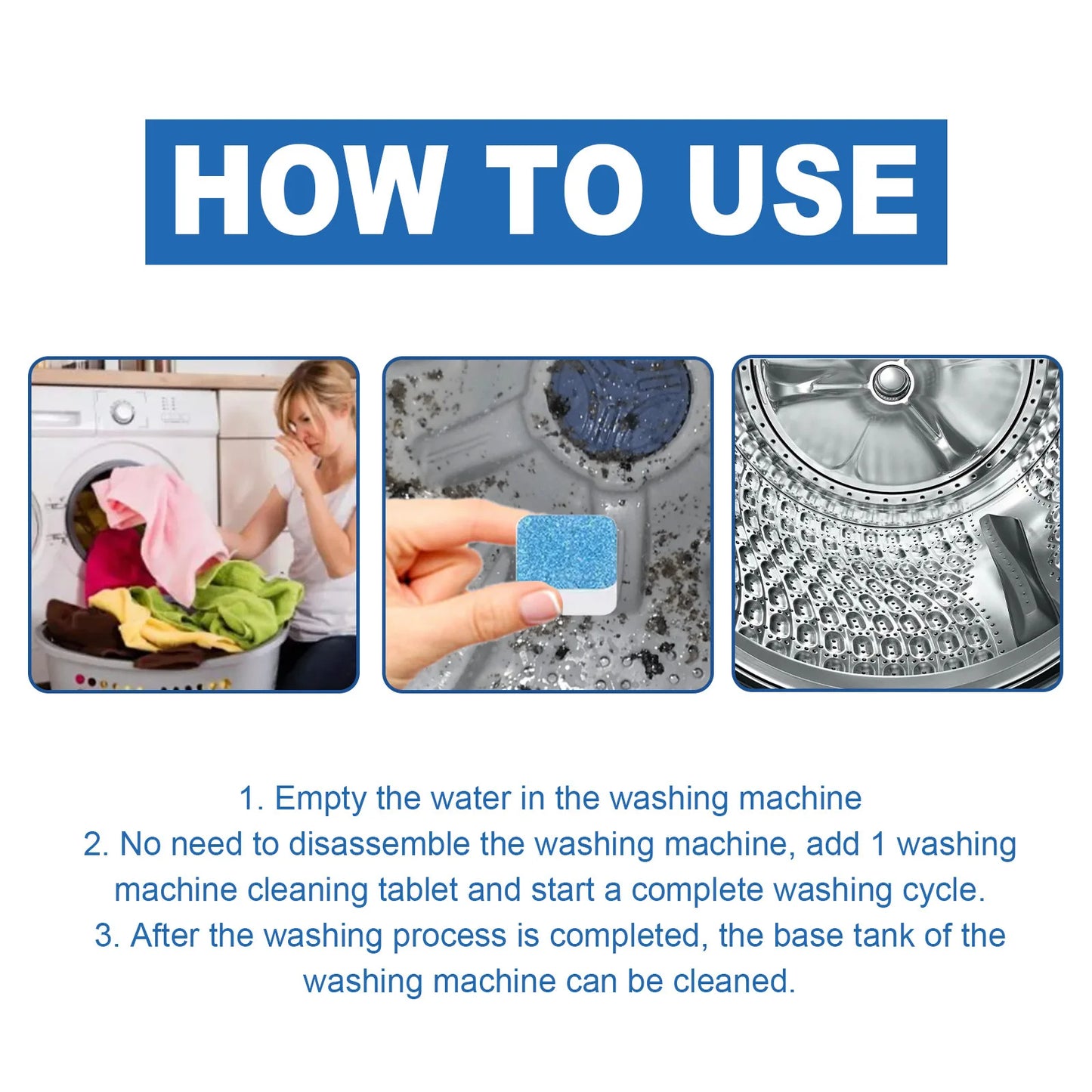 HOW TO USE

1. Empty the water in the washing machine
2. No need to disassemble the washing machine, add 1 washing machine cleaning tablet and start a complete washing cycle.
3. After the washing process is completed, the base tank of the washing machine can be cleaned.